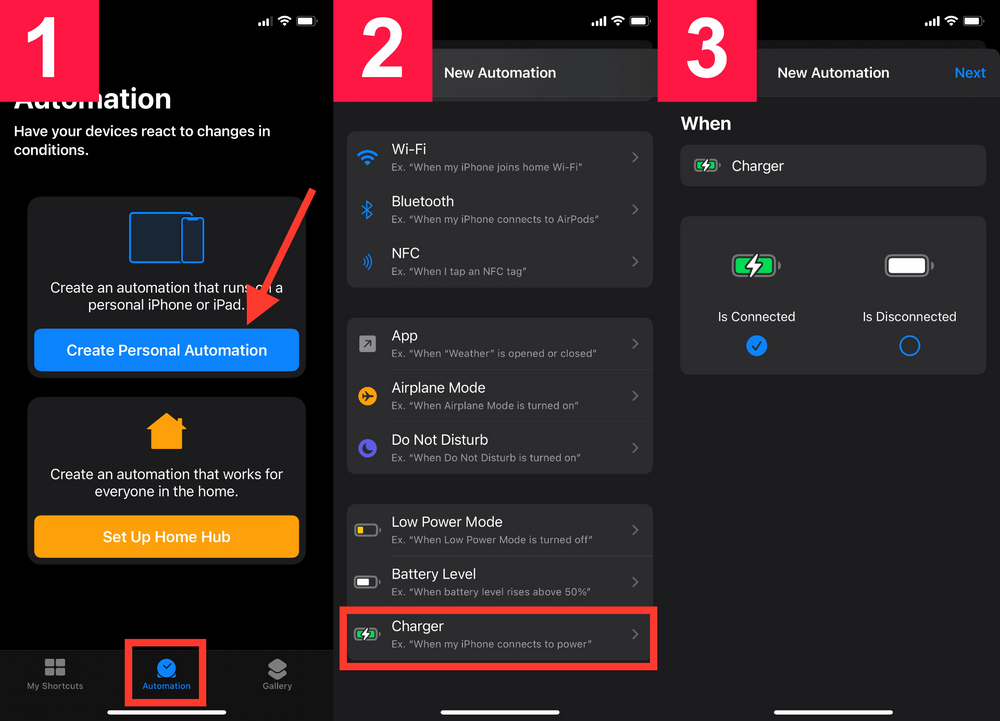 1

Automation

Have your devices react to changes in conditions.

Create an automation that runs on a personal iPhone or iPad.

Create Personal Automation

Create an automation that works for everyone in the home.

Set Up Home Hub

My Shortcuts

Automation

Gallery

2

New Automation

Wi-Fi
Ex. "When my iPhone joins home Wi-Fi"

Bluetooth
Ex. "When my iPhone connects to AirPods"

NFC
Ex. "When I tap an NFC tag"

App
Ex. "When "Weather" is opened or closed"

Airplane Mode
Ex. "When Airplane Mode is turned on"

Do Not Disturb
Ex. "When Do Not Disturb is turned on"

Low Power Mode
Ex. "When Low Power Mode is turned off"

Battery Level
Ex. "When battery level rises above 50%"

Charger
Ex. "When my iPhone connects to power"

3

New Automation

Next

When

Charger

Is Connected

Is Disconnected