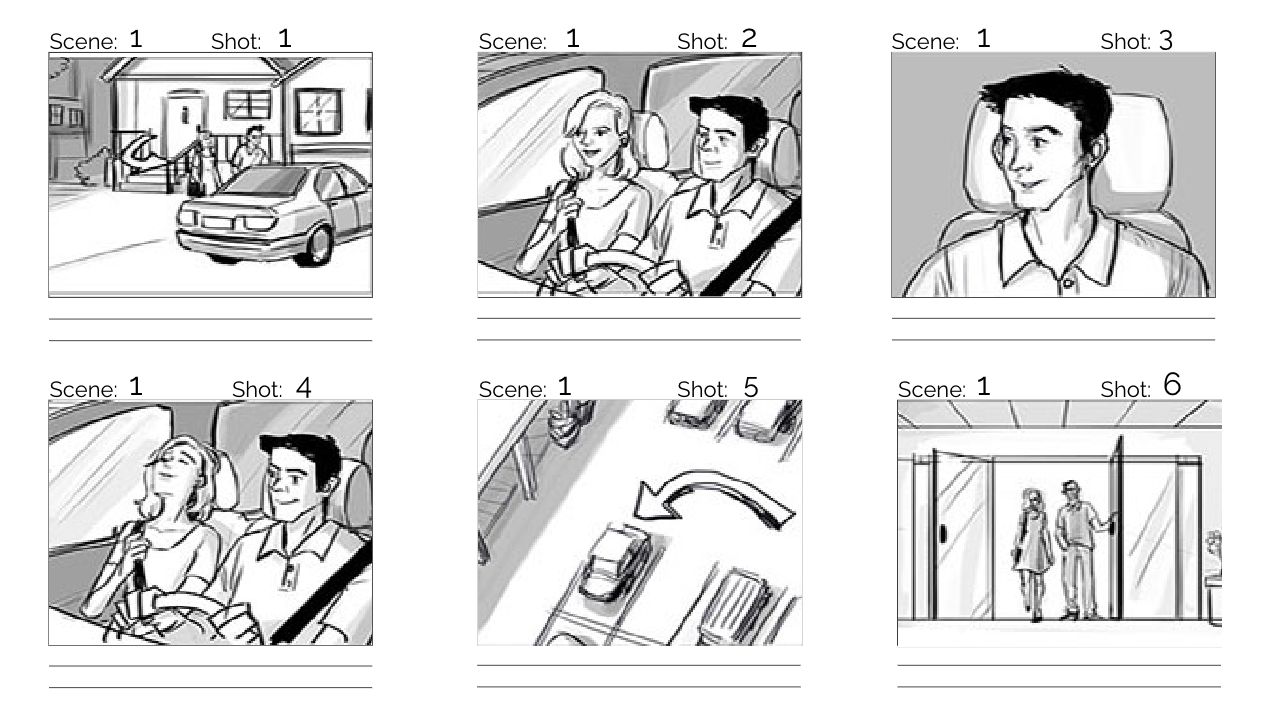 Scene: 1 Shot: 1

Scene: 1 Shot: 2

Scene: 1 Shot: 3

Scene: 1 Shot: 4

Scene: 1 Shot: 5

Scene: 1 Shot: 6