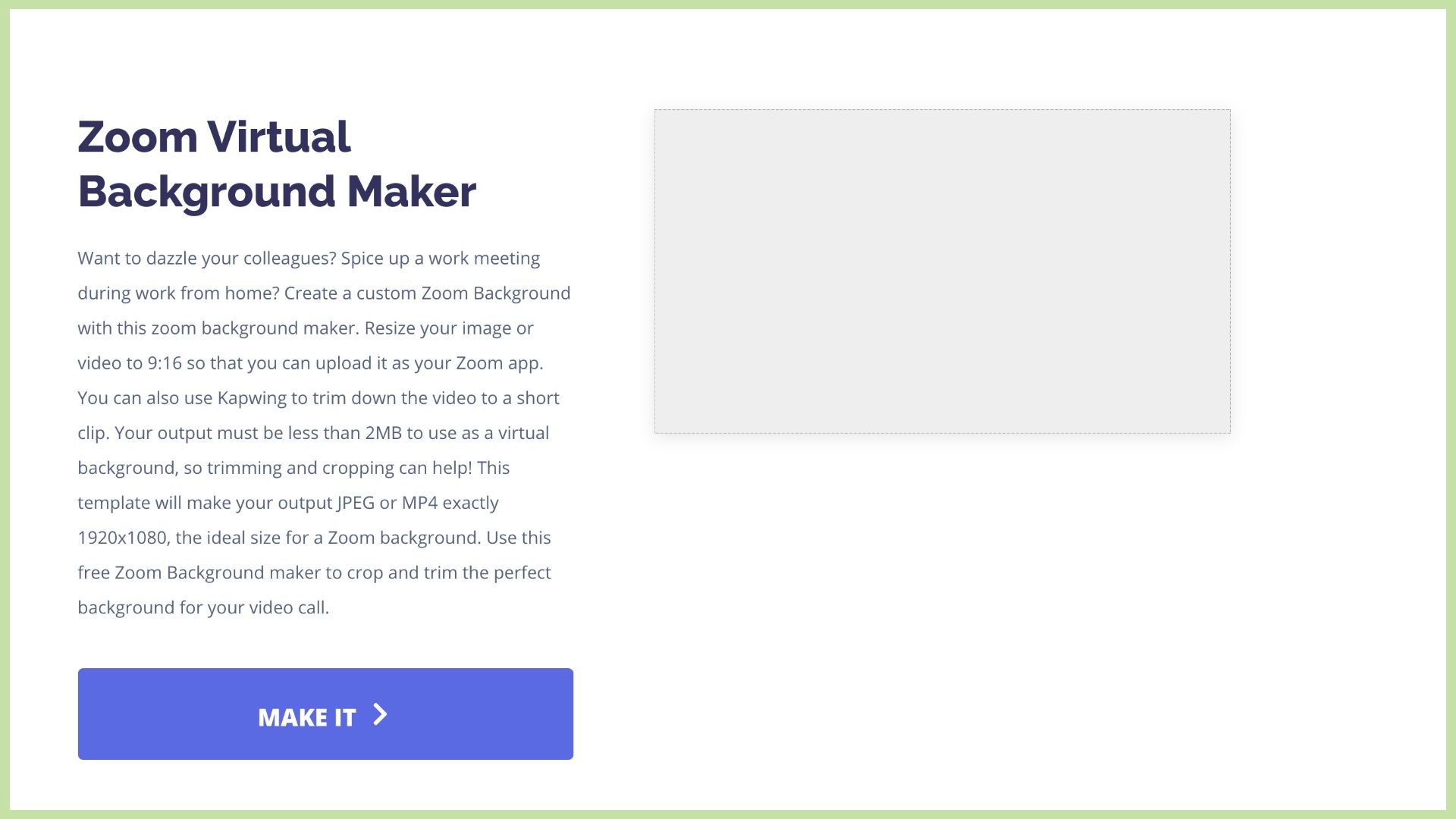 Zoom Virtual Background Maker

Want to dazzle your colleagues? Spice up a work meeting during work from home? Create a custom Zoom Background with this zoom background maker. Resize your image or video to 9:16 so that you can upload it as your Zoom app. You can also use Kapwing to trim down the video to a short clip. Your output must be less than 2MB to use as a virtual background, so trimming and cropping can help! This template will make your output JPEG or MP4 exactly 1920x1080, the ideal size for a Zoom background. Use this free Zoom Background maker to crop and trim the perfect background for your video call.

MAKE IT